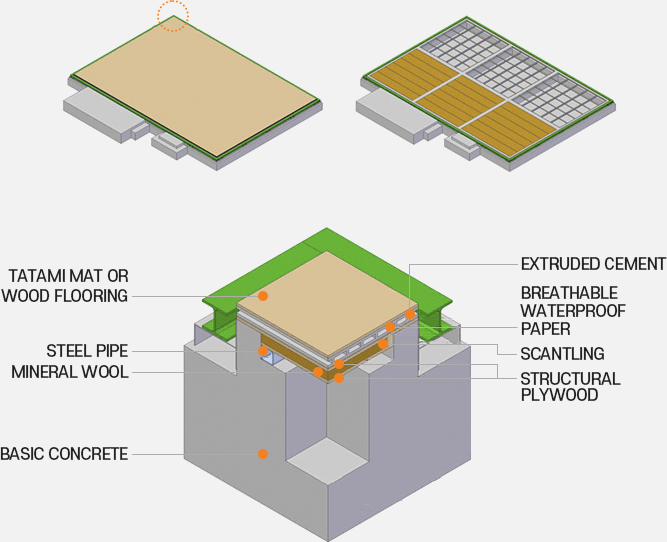 TATAMI MAT OR WOOD FLOORING

STEEL PIPE

MINERAL WOOL

BASIC CONCRETE

EXTRUDED CEMENT

BREATHABLE WATERPROOF PAPER

SCANTLING

STRUCTURAL PLYWOOD